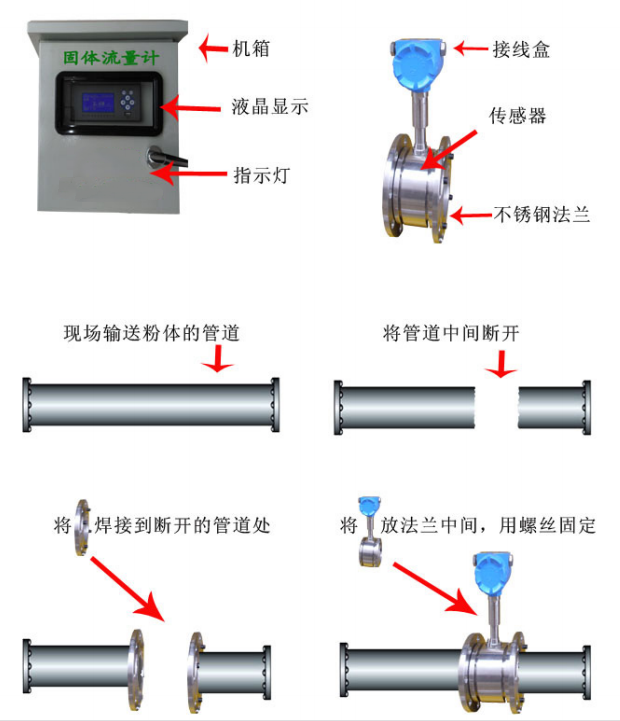 固体流量计

机箱

液晶显示

指示灯

接线盒

传感器

不锈钢法兰

现场输送粉体的管道

将管道中间断开

将 焊接到断开的管道处

将 放法兰中间，用螺丝固定